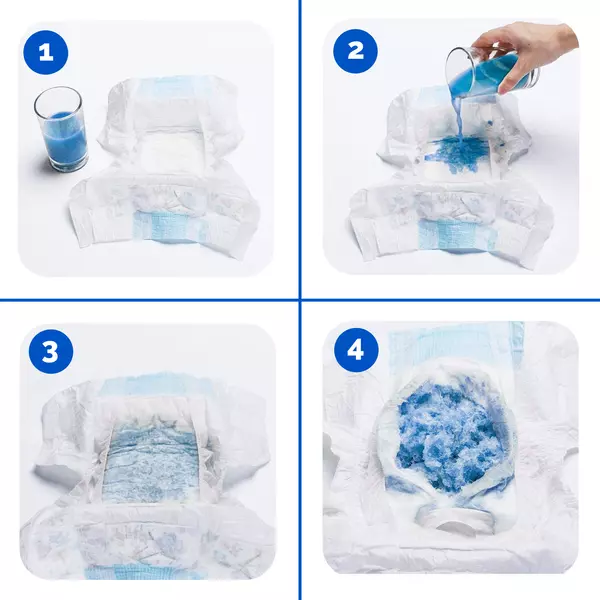 1

2

3

4